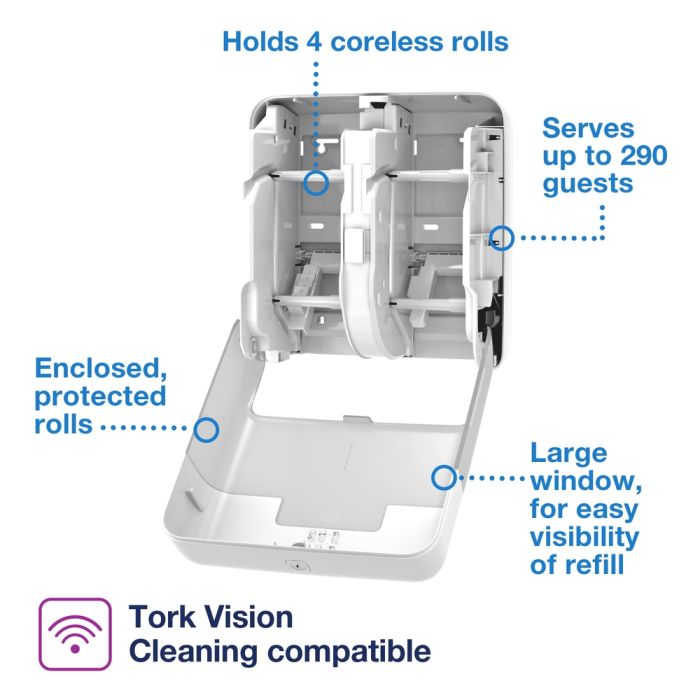 Holds 4 coreless rolls

Serves up to 290 guests

Enclosed, protected rolls

Large window, for easy visibility of refill

Tork Vision Cleaning compatible